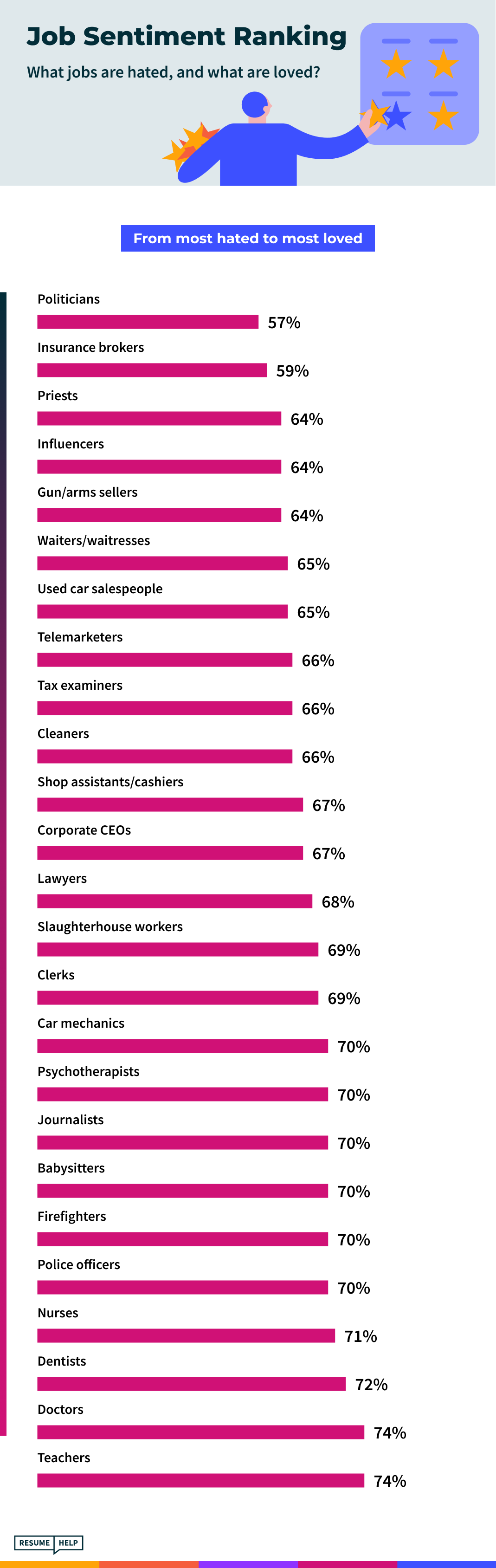 Job Sentiment Ranking

What jobs are hated, and what are loved?

From most hated to most loved

Politicians
57%

Insurance brokers
59%

Priests
64%

Influencers
64%

Gun/arms sellers
64%

Waiters/waitresses
65%

Used car salespeople
65%

Telemarketers
66%

Tax examiners
66%

Cleaners
66%

Shop assistants/cashiers
67%

Corporate CEOs
67%

Lawyers
68%

Slaughterhouse workers
69%

Clerks
69%

Car mechanics
70%

Psychotherapists
70%

Journalists
70%

Babysitters
70%

Firefighters
70%

Police officers
70%

Nurses
71%

Dentists
72%

Doctors
74%

Teachers
74%

RESUME HELP