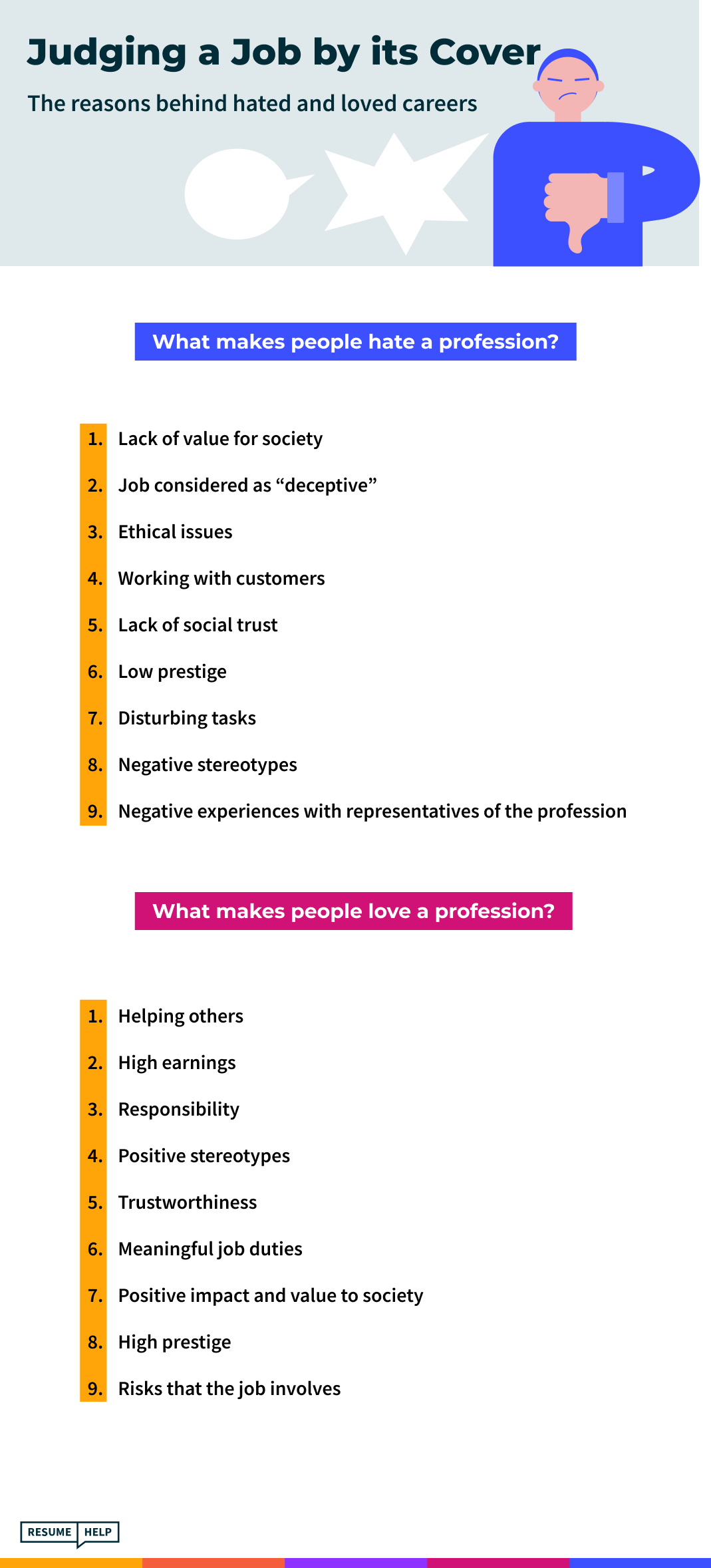 Judging a Job by its Cover

The reasons behind hated and loved careers

What makes people hate a profession?

1. Lack of value for society
2. Job considered as “deceptive”
3. Ethical issues
4. Working with customers
5. Lack of social trust
6. Low prestige
7. Disturbing tasks
8. Negative stereotypes
9. Negative experiences with representatives of the profession

What makes people love a profession?

1. Helping others
2. High earnings
3. Responsibility
4. Positive stereotypes
5. Trustworthiness
6. Meaningful job duties
7. Positive impact and value to society
8. High prestige
9. Risks that the job involves

RESUME HELP