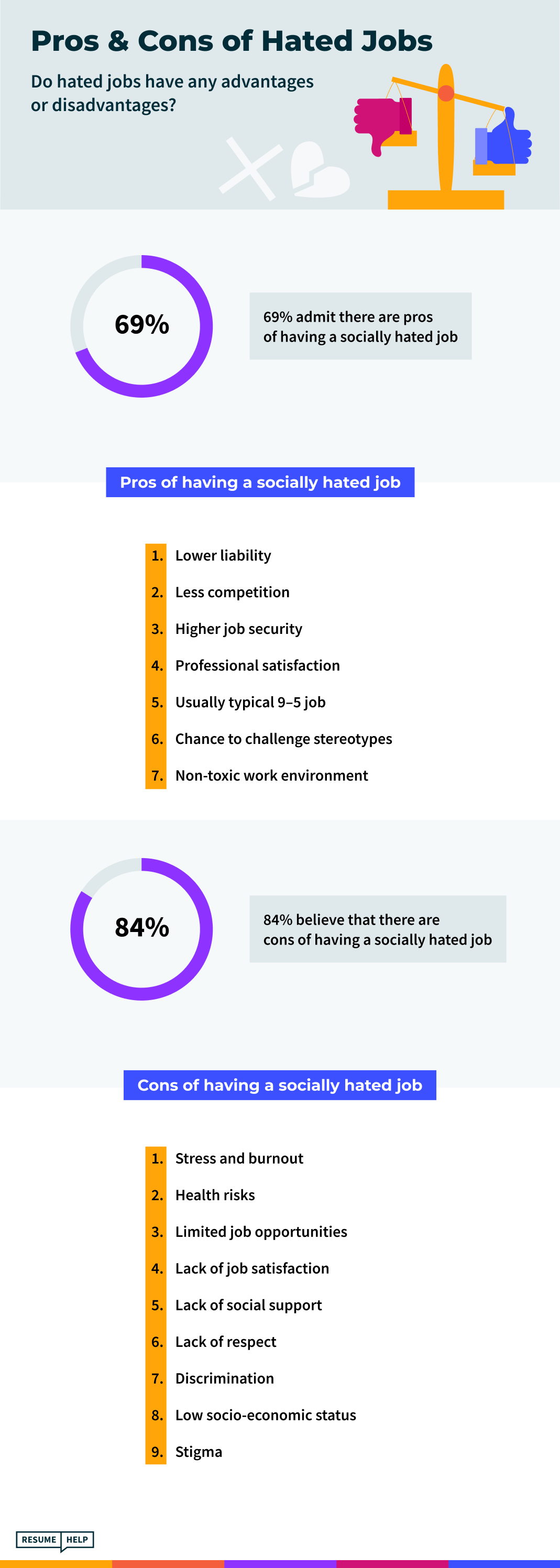 Pros & Cons of Hated Jobs

Do hated jobs have any advantages or disadvantages?

69%

69% admit there are pros of having a socially hated job

Pros of having a socially hated job

1. Lower liability
2. Less competition
3. Higher job security
4. Professional satisfaction
5. Usually typical 9–5 job
6. Chance to challenge stereotypes
7. Non-toxic work environment

84%

84% believe that there are cons of having a socially hated job

Cons of having a socially hated job

1. Stress and burnout
2. Health risks
3. Limited job opportunities
4. Lack of job satisfaction
5. Lack of social support
6. Lack of respect
7. Discrimination
8. Low socio-economic status
9. Stigma

RESUME HELP