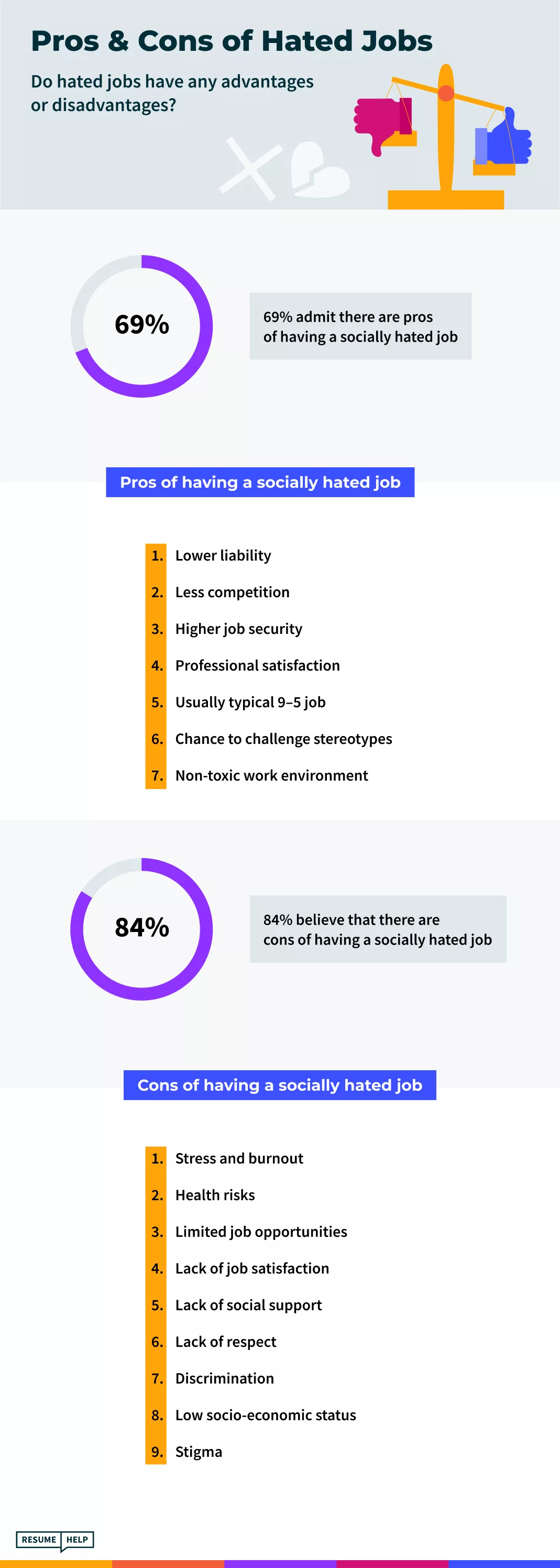 Pros & Cons of Hated Jobs

Do hated jobs have any advantages or disadvantages?

69%

69% admit there are pros of having a socially hated job

Pros of having a socially hated job

1. Lower liability
2. Less competition
3. Higher job security
4. Professional satisfaction
5. Usually typical 9–5 job
6. Chance to challenge stereotypes
7. Non-toxic work environment

84%

84% believe that there are cons of having a socially hated job

Cons of having a socially hated job

1. Stress and burnout
2. Health risks
3. Limited job opportunities
4. Lack of job satisfaction
5. Lack of social support
6. Lack of respect
7. Discrimination
8. Low socio-economic status
9. Stigma

RESUME HELP