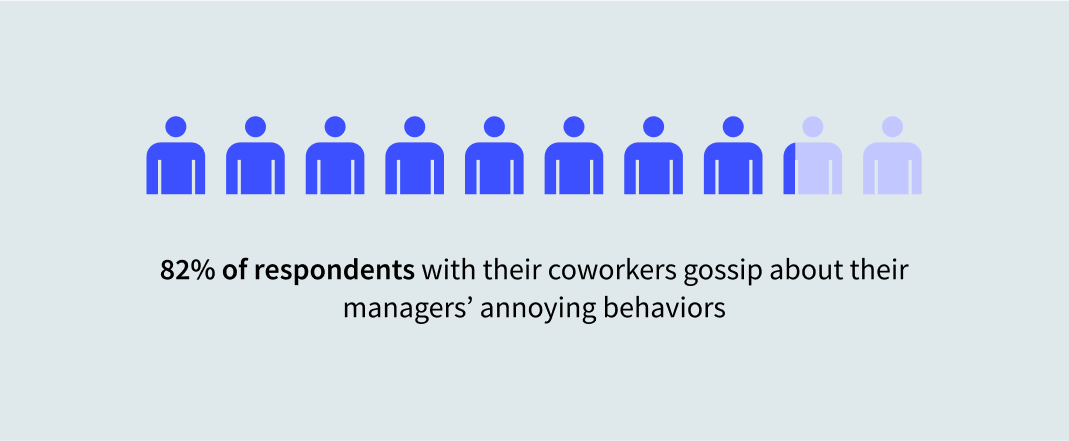 82% of respondents with their coworkers gossip about their managers’ annoying behaviors