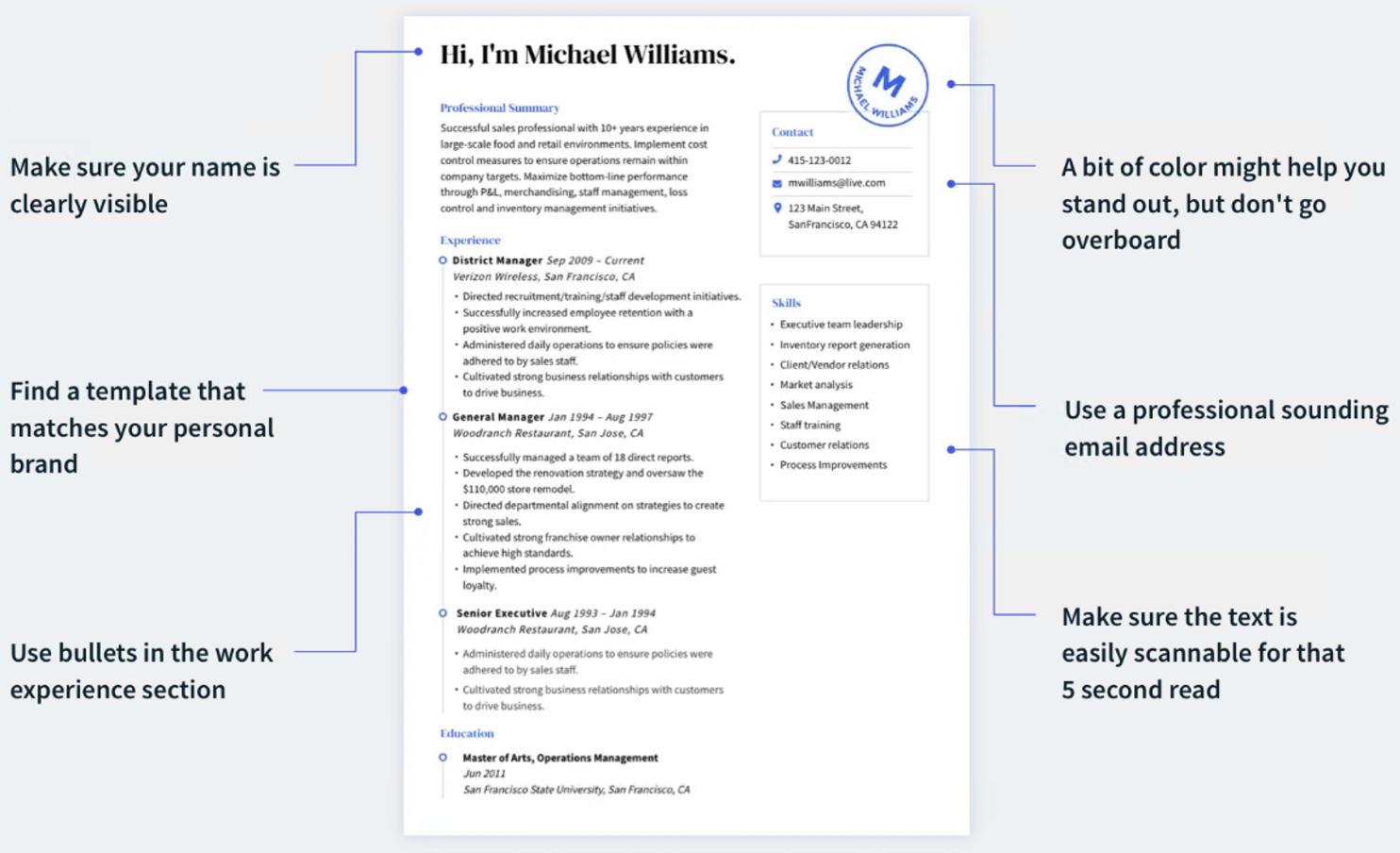 Make sure your name is clearly visible

Find a template that matches your personal brand

Use bullets in the work experience section

Hi, I'm Michael Williams.

Professional Summary

Successful sales professional with 10+ years experience in large-scale food and retail environments. Implement cost control measures to ensure operations remain within company targets. Maximize bottom-line performance through P&L, merchandising, staff management, loss control and inventory management initiatives.

Experience

District Manager Sep 2009 – Current
Verizon Wireless, San Francisco, CA

• Directed recruitment/training/staff development initiatives.
• Successfully increased employee retention with a positive work environment.
• Administered daily operations to ensure policies were adhered to by sales staff.
• Cultivated strong business relationships with customers to drive business.

General Manager Jan 1994 – Aug 1997
Woodranch Restaurant, San Jose, CA

• Successfully managed a team of 18 direct reports.
• Developed the renovation strategy and oversaw the $110,000 store remodel.
• Directed departmental alignment on strategies to create strong sales.
• Cultivated strong franchise owner relationships to achieve high standards.
• Implemented process improvements to increase guest loyalty.

Senior Executive Aug 1993 – Jan 1994
Woodranch Restaurant, San Jose, CA

• Administered daily operations to ensure policies were adhered to by sales staff.
• Cultivated strong business relationships with customers to drive business.

Education

Master of Arts, Operations Management
Jun 2011
San Francisco State University, San Francisco, CA

M
MICHAEL WILLIAMS

Contact
415-123-0012
mwilliams@live.com
123 Main Street, SanFrancisco, CA 94122

Skills
• Executive team leadership
• Inventory report generation
• Client/Vendor relations
• Market analysis
• Sales Management
• Staff training
• Customer relations
• Process Improvements

A bit of color might help you stand out, but don't go overboard

Use a professional sounding email address

Make sure the text is easily scannable for that 5 second read